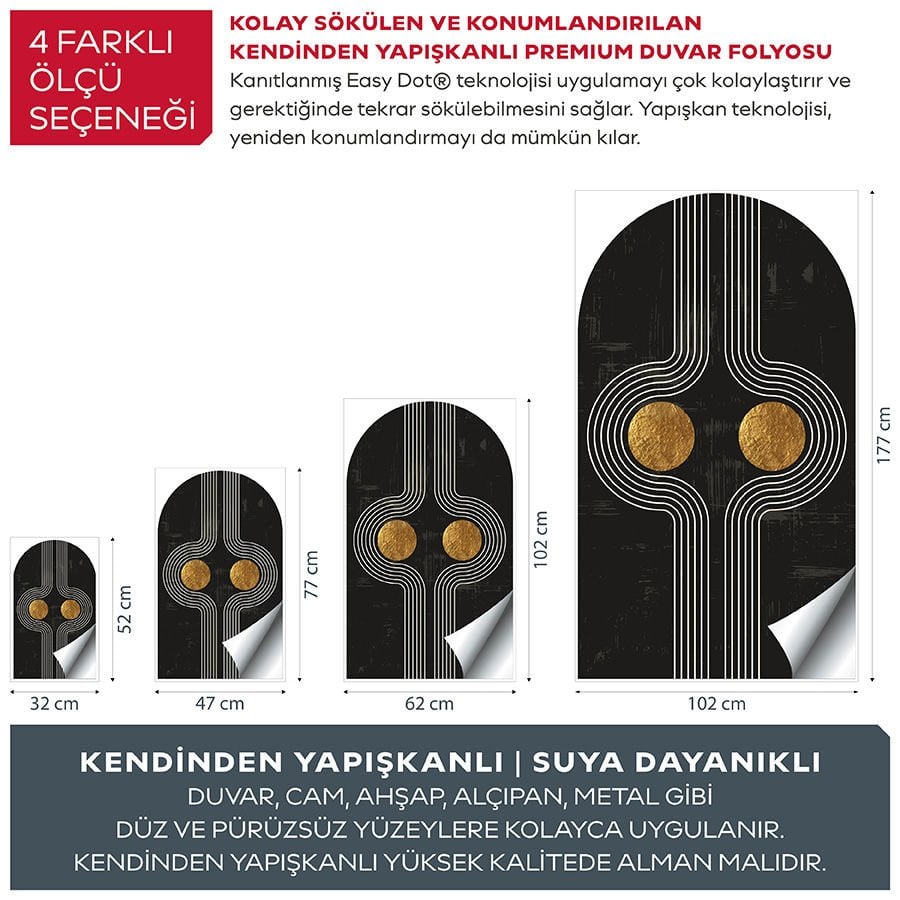 4 FARKLI ÖLÇÜ SEÇENEĞİ

KOLAY SÖKÜLEN VE KONUMLANDIRILAN KENDİNDEN YAPIŞKANLI PREMIUM DUVAR FOLYOSU

Kanıtlanmış Easy Dot® teknolojisi uygulamayı çok kolaylaştırır ve gerektiğinde tekrar sökülebilmesini sağlar. Yapışkan teknolojisi, yeniden konumlandırmayı da mümkün kılar.

52 cm
32 cm
77 cm
47 cm
102 cm
62 cm
177 cm
102 cm

KENDİNDEN YAPIŞKANLI | SUYA DAYANIKLI
DUVAR, CAM, AHŞAP, ALÇIPAN, METAL GİBİ
DÜZ VE PÜRÜZSÜZ YÜZEYLERE KOLAYCA UYGULANIR.
KENDİNDEN YAPIŞKANLI YÜKSEK KALİTEDE ALMAN MALIDIR.