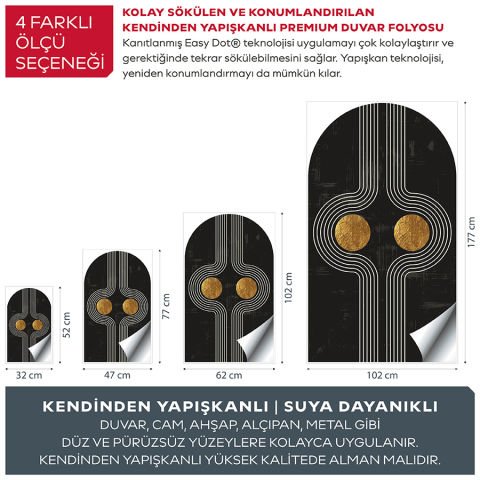 4 FARKLI ÖLÇÜ SEÇENEĞİ

KOLAY SÖKÜLEN VE KONUMLANDIRILAN KENDİNDEN YAPIŞKANLI PREMIUM DUVAR FOLYOSU

Kanıtlanmış Easy Dot® teknolojisi uygulamayı çok kolaylaştırır ve gerektiğinde tekrar sökülebilmesini sağlar. Yapışkan teknolojisi, yeniden konumlandırmayı da mümkün kılar.

52 cm
32 cm
77 cm
47 cm
102 cm
62 cm
177 cm
102 cm

KENDİNDEN YAPIŞKANLI | SUYA DAYANIKLI
DUVAR, CAM, AHŞAP, ALÇIPAN, METAL GİBİ
DÜZ VE PÜRÜZSÜZ YÜZEYLERE KOLAYCA UYGULANIR.
KENDİNDEN YAPIŞKANLI YÜKSEK KALİTEDE ALMAN MALIDIR.