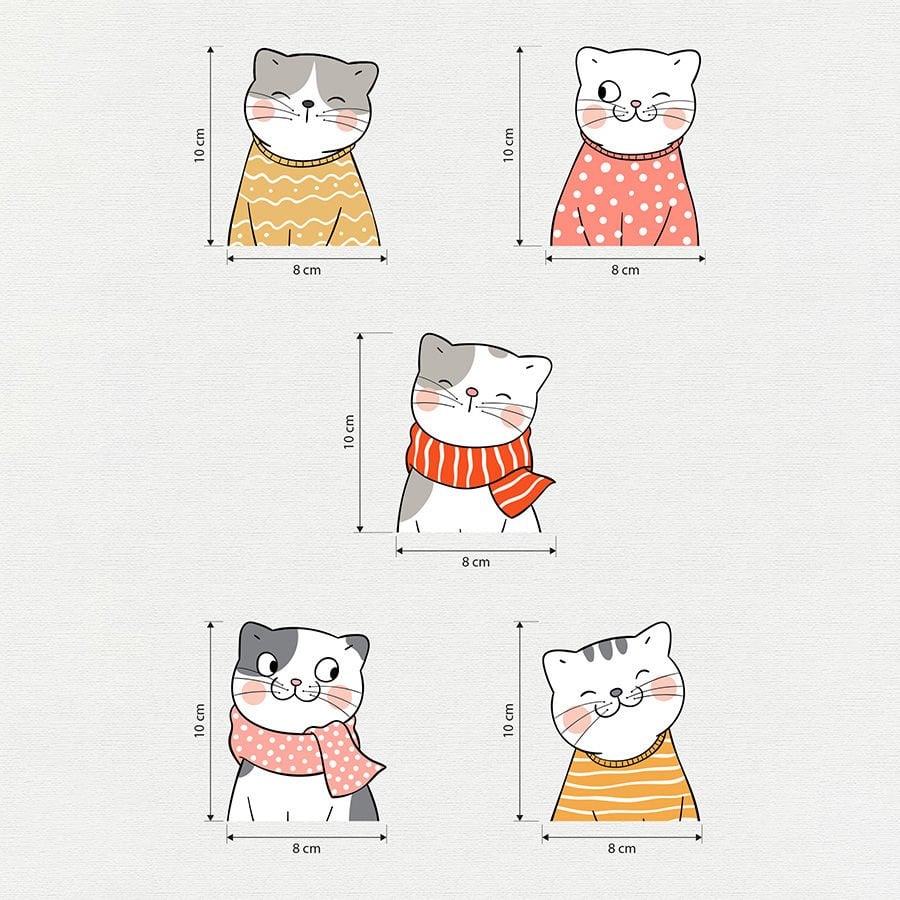 10 cm
8 cm
10 cm
8 cm
10 cm
8 cm
10 cm
8 cm
10 cm
8 cm